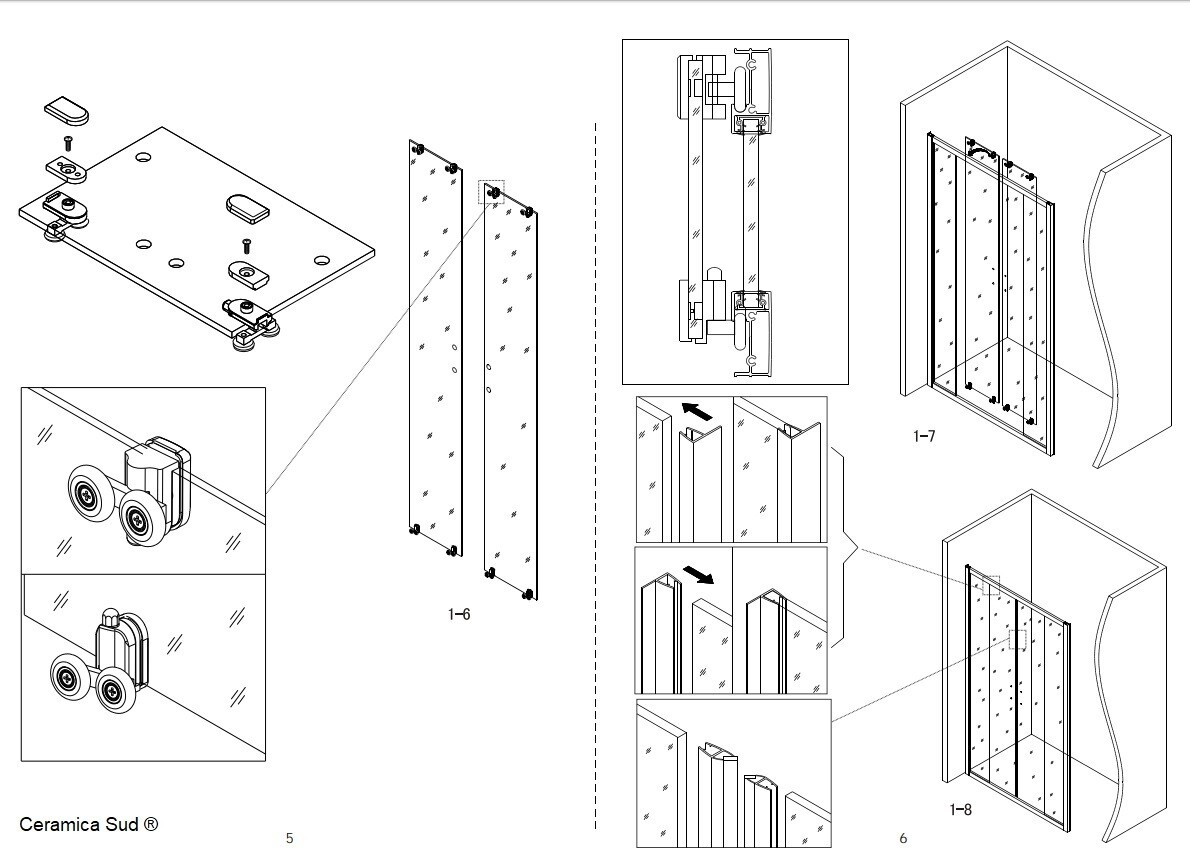 1-6

Ceramica Sud ®

5

1-7

1-8

6