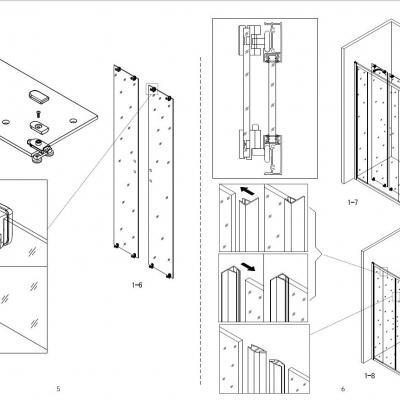 1-6

5

1-7

1-8

6