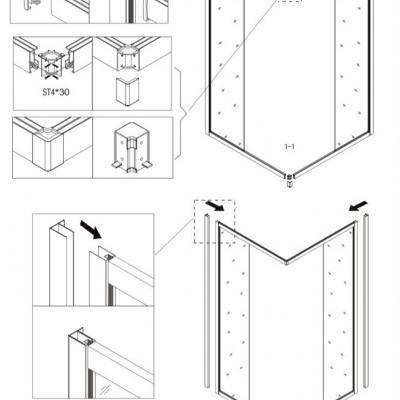 ST4*30

1-1