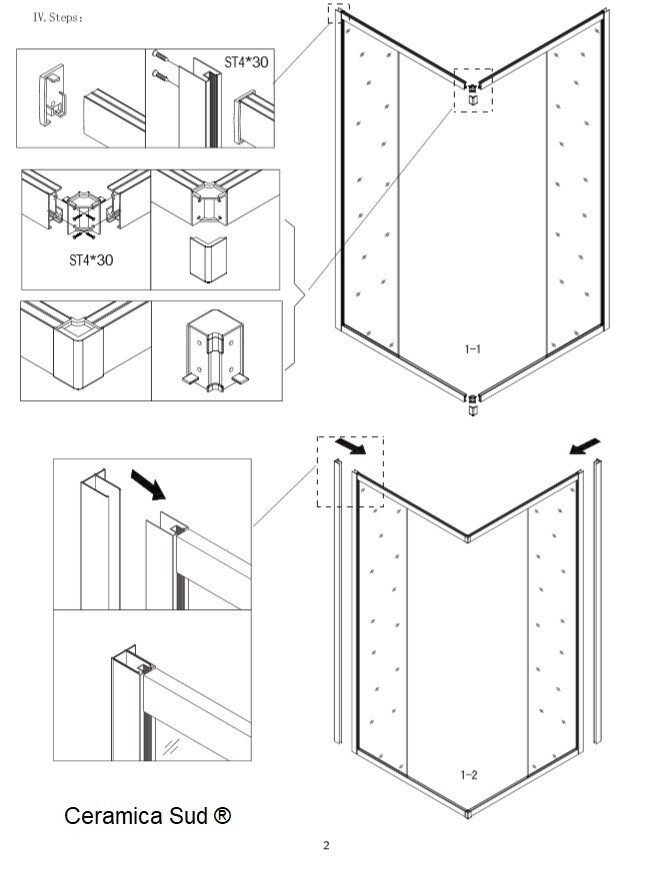 IV. Steps:

ST4*30

ST4*30

1-1

1-2

Ceramica Sud ®

2