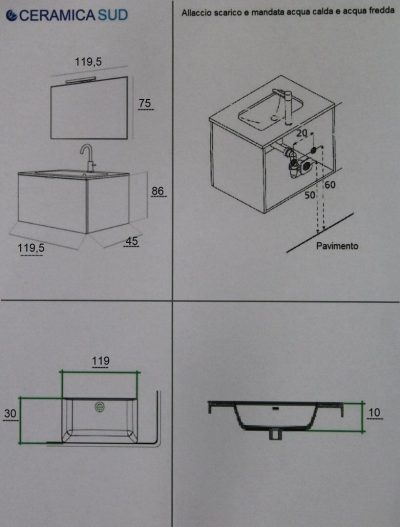 CERAMICA SUD

119,5

75

86

119,5

45

Allaccio scarico e mandata acqua calda e acqua fredda

20

60

50

Pavimento

119

30

10